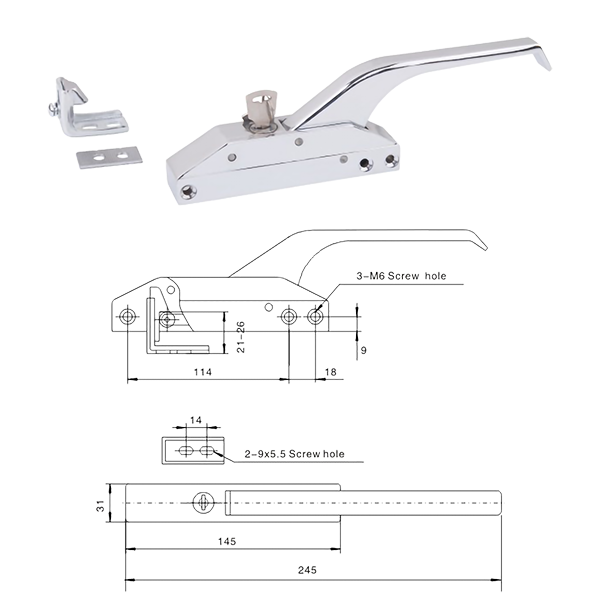 3-M6 Screw hole

21-26

9

114

18

14

2-9x5.5 Screw hole

31

145

245