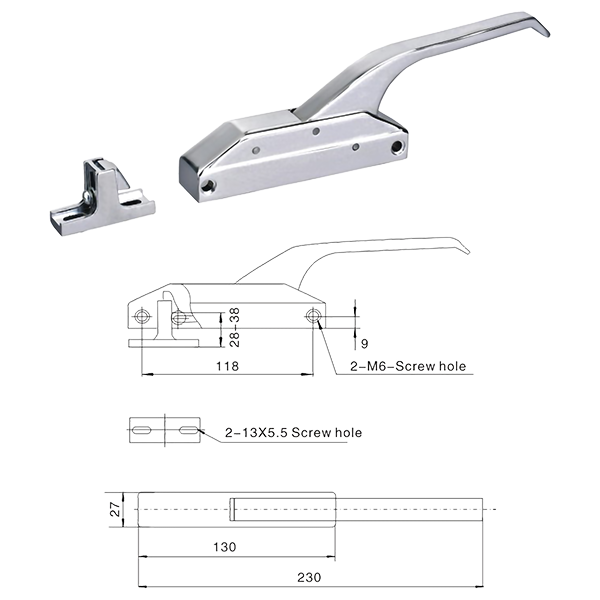 28-38

9

118

2-M6-Screw hole

2-13X5.5 Screw hole

27

130

230