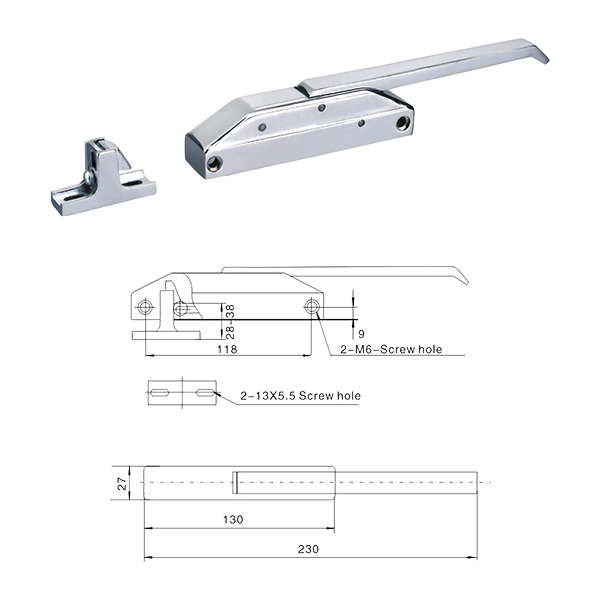 28-38
9
118
2-M6-Screw hole
2-13X5.5 Screw hole
27
130
230