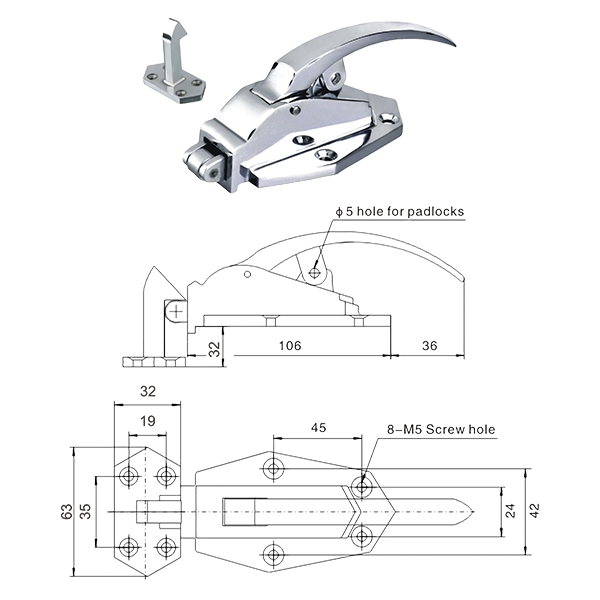 $\phi$ 5 hole for padlocks

32

106

36

32

19

45

8–M5 Screw hole

63

35

24

42