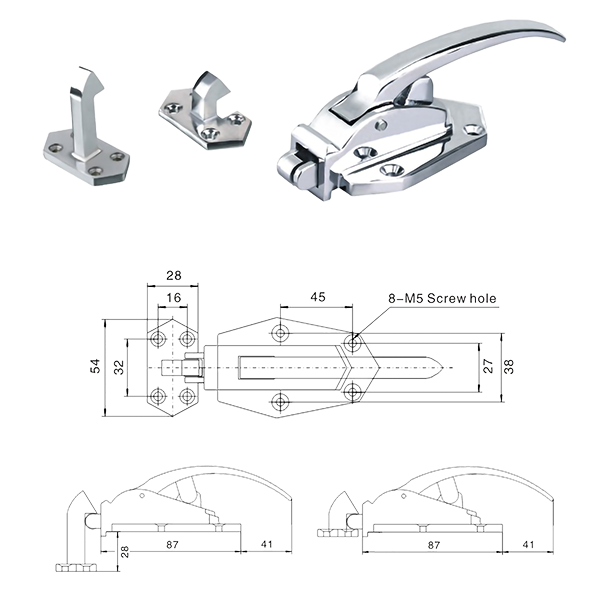 28
16
45
8-M5 Screw hole
54
32
27
38
28
87
41
87
41