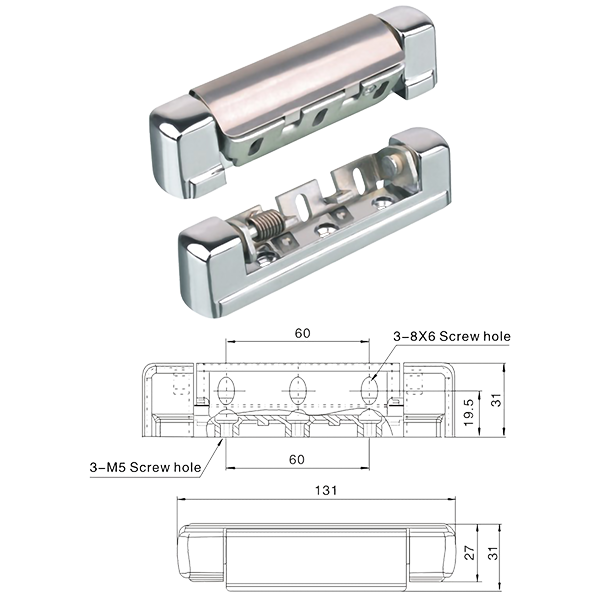 60

3-8X6 Screw hole

19.5

31

3-M5 Screw hole

60

131

27

31