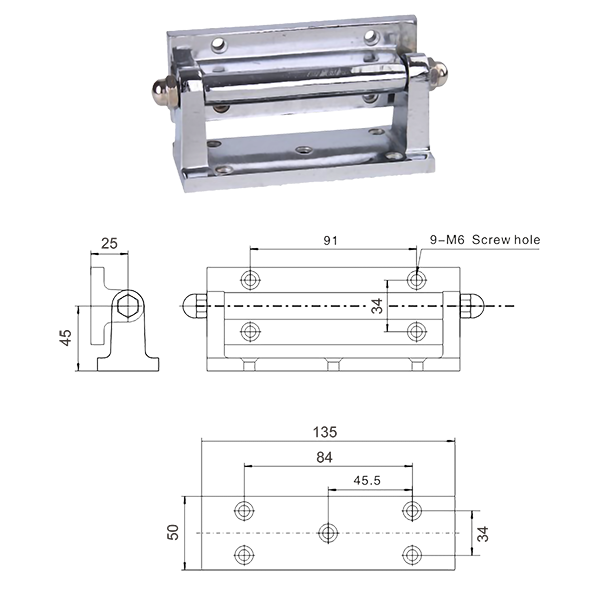 25

45

91

9-M6 Screw hole

34

135

84

45.5

50

34