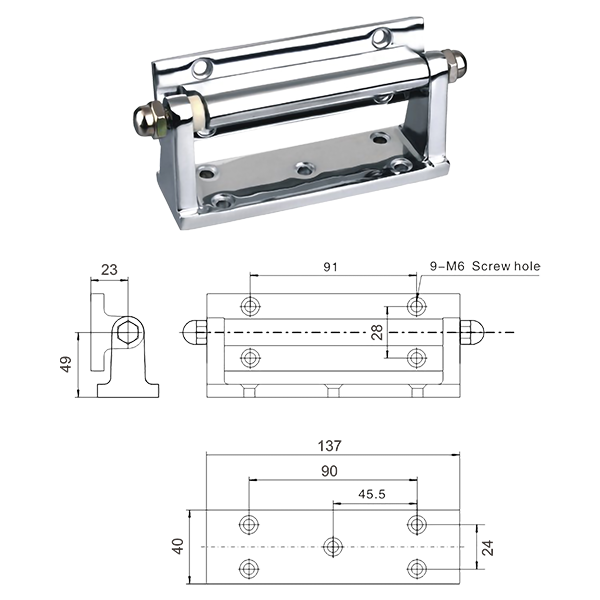 23

49

91

9-M6 Screw hole

28

137

90

45.5

40

24