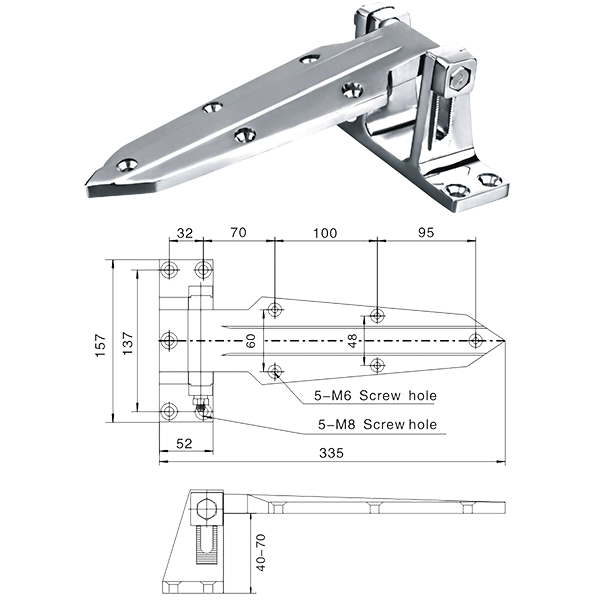 32
70
100
95
157
137
60
48
5-M6 Screw hole
5-M8 Screw hole
52
335
40-70