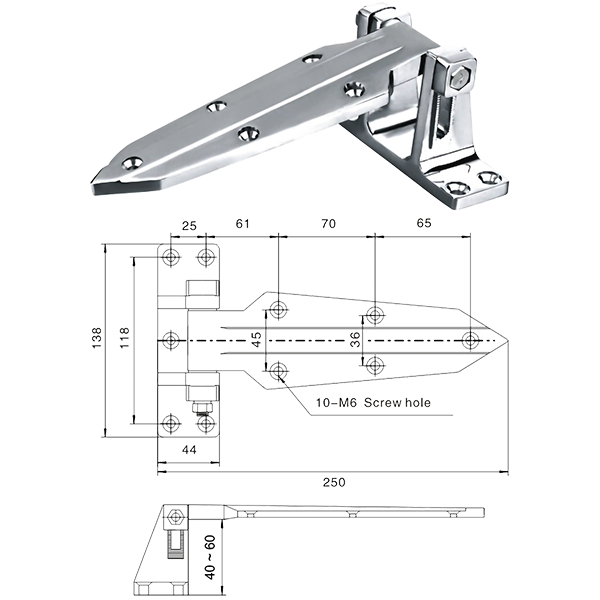 25
61
70
65
138
118
45
36
10-M6 Screw hole
44
250
40 ~ 60