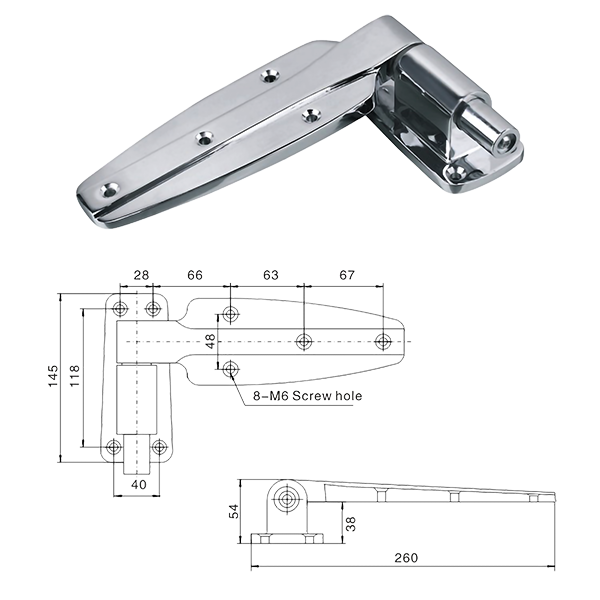 28
66
63
67
145
118
48
8-M6 Screw hole
40
54
38
260