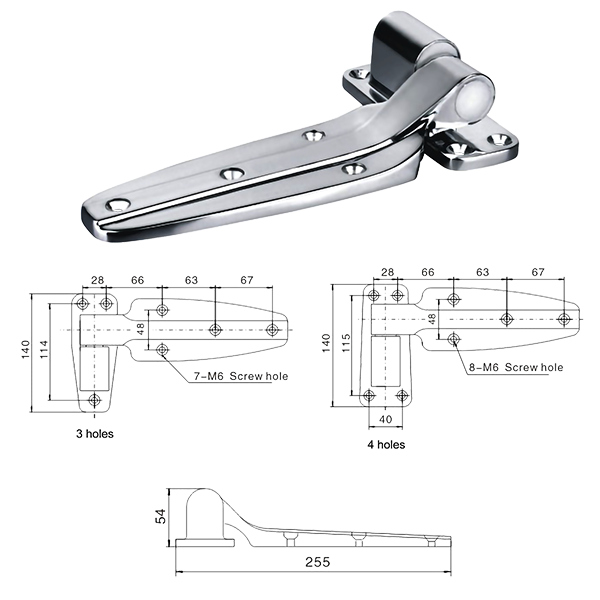 28 66 63 67

140

114

48

7-M6 Screw hole

3 holes

28 66 63 67

140

115

48

8-M6 Screw hole

40

4 holes

54

255